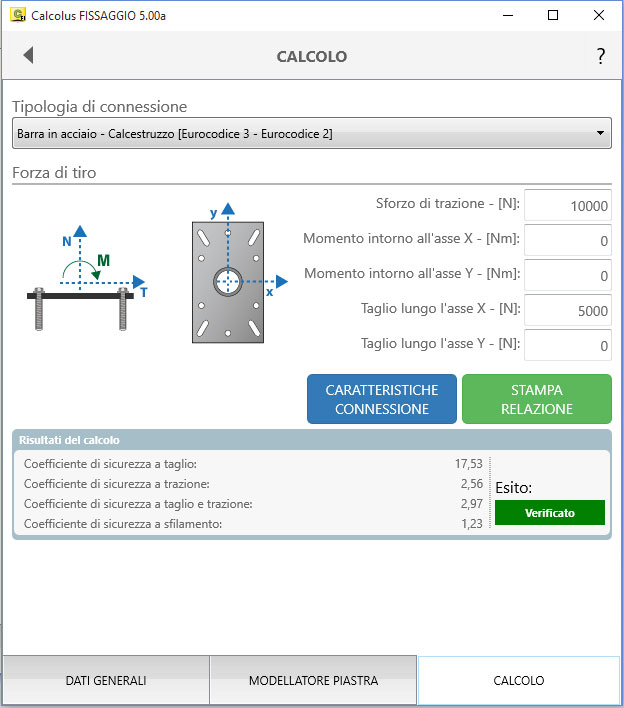 Calcolus FISSAGGIO 5.00a

CALCOLO

?

Tipologia di connessione

Barra in acciaio - Calcestruzzo [Eurocodice 3 - Eurocodice 2]

Forza di tiro

N
M
T

y
x

Sforzo di trazione - [N]: 10000

Momento intorno all'asse X - [Nm]: 0

Momento intorno all'asse Y - [Nm]: 0

Taglio lungo l'asse X - [N]: 5000

Taglio lungo l'asse Y - [N]: 0

CARATTERISTICHE CONNESSIONE

STAMPA RELAZIONE

Risultati del calcolo

Coefficiente di sicurezza a taglio: 17,53

Coefficiente di sicurezza a trazione: 2,56

Coefficiente di sicurezza a taglio e trazione: 2,97

Coefficiente di sicurezza a sfilamento: 1,23

Esito:

Verificato

DATI GENERALI

MODELLATORE PIASTRA

CALCOLO